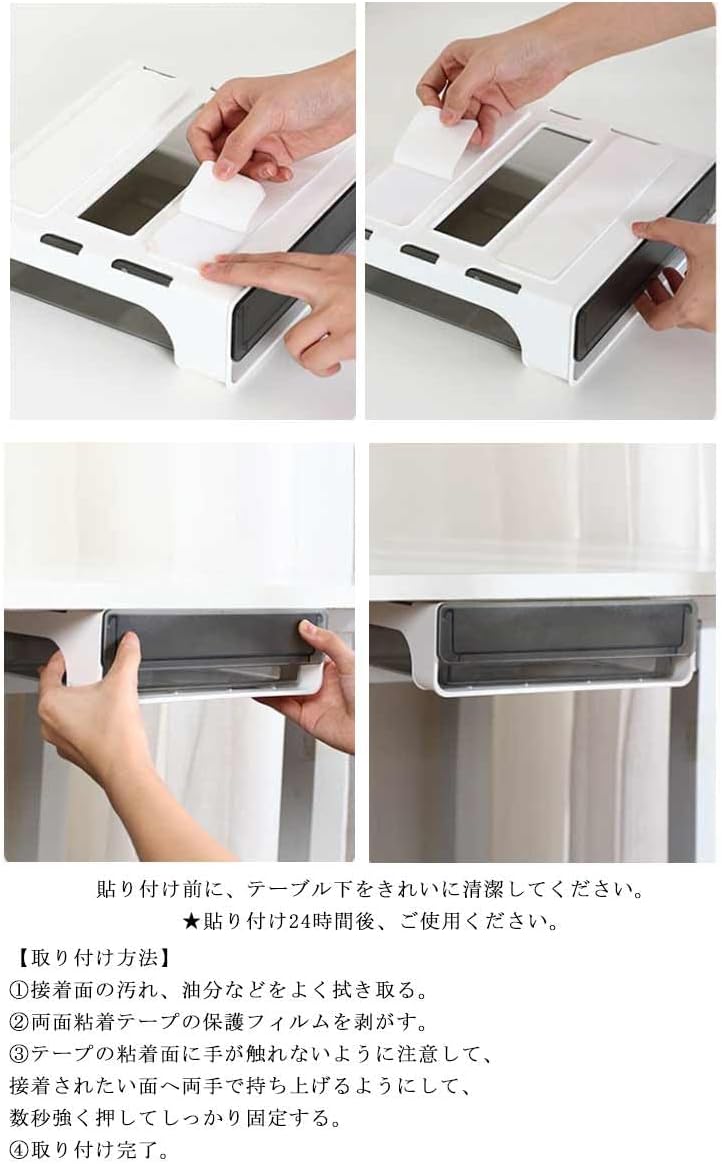 貼り付け前に、テーブル下をきれいに清潔してください。
★貼り付け24時間後、ご使用ください。

【取り付け方法】
①接着面の汚れ、油分などをよく拭き取る。
②両面粘着テープの保護フィルムを剥がす。
③テープの粘着面に手が触れないように注意して、接着されたい面へ両手で持ち上げるようにして、数秒強く押してしっかり固定する。
④取り付け完了。