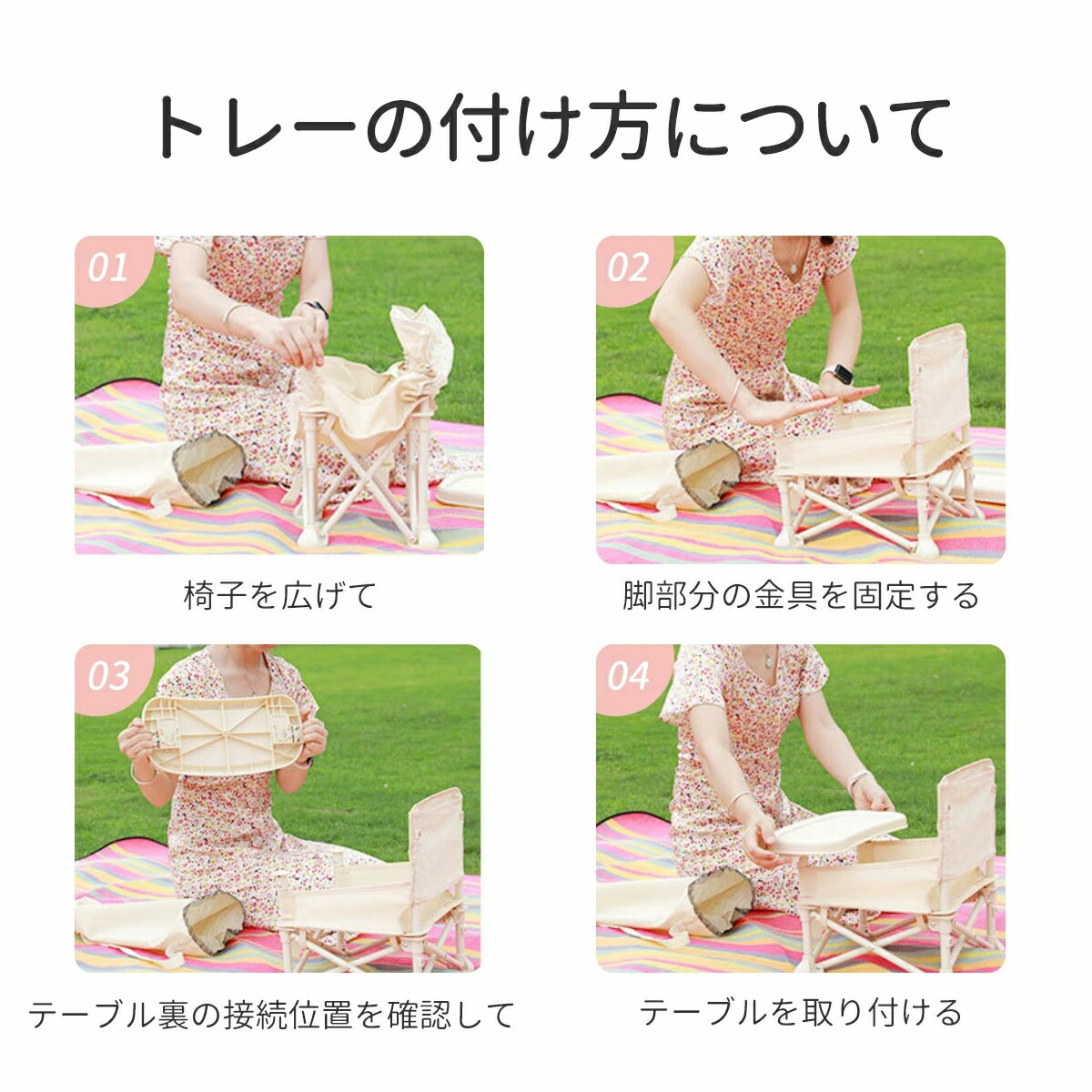 トレーの付け方について

01

椅子を広げて

02

脚部分の金具を固定する

03

テーブル裏の接続位置を確認して

04

テーブルを取り付ける