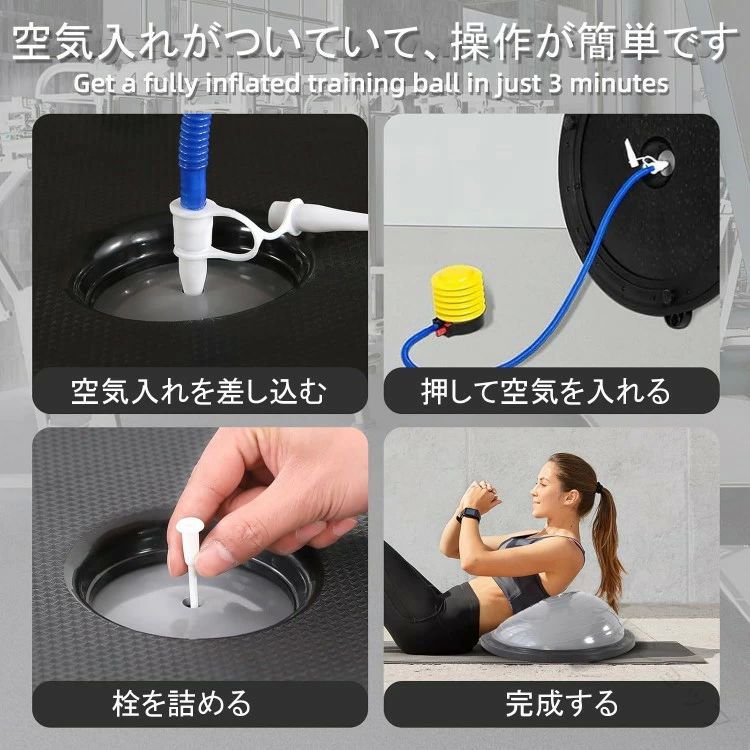 空気入れがついていて、操作が簡単です
Get a fully inflated training ball in just 3 minutes

空気入れを差し込む

押して空気を入れる

栓を詰める

完成する