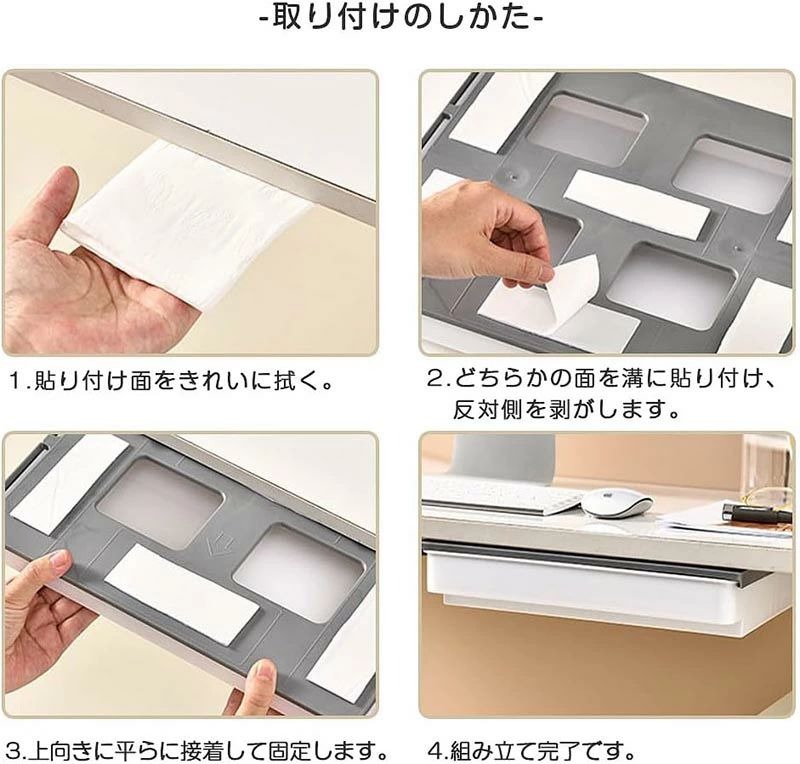 -取り付けのしかた-

1.貼り付け面をきれいに拭く。

2.どちらかの面を溝に貼り付け、反対側を剥がします。

3.上向きに平らに接着して固定します。

4.組み立て完了です。