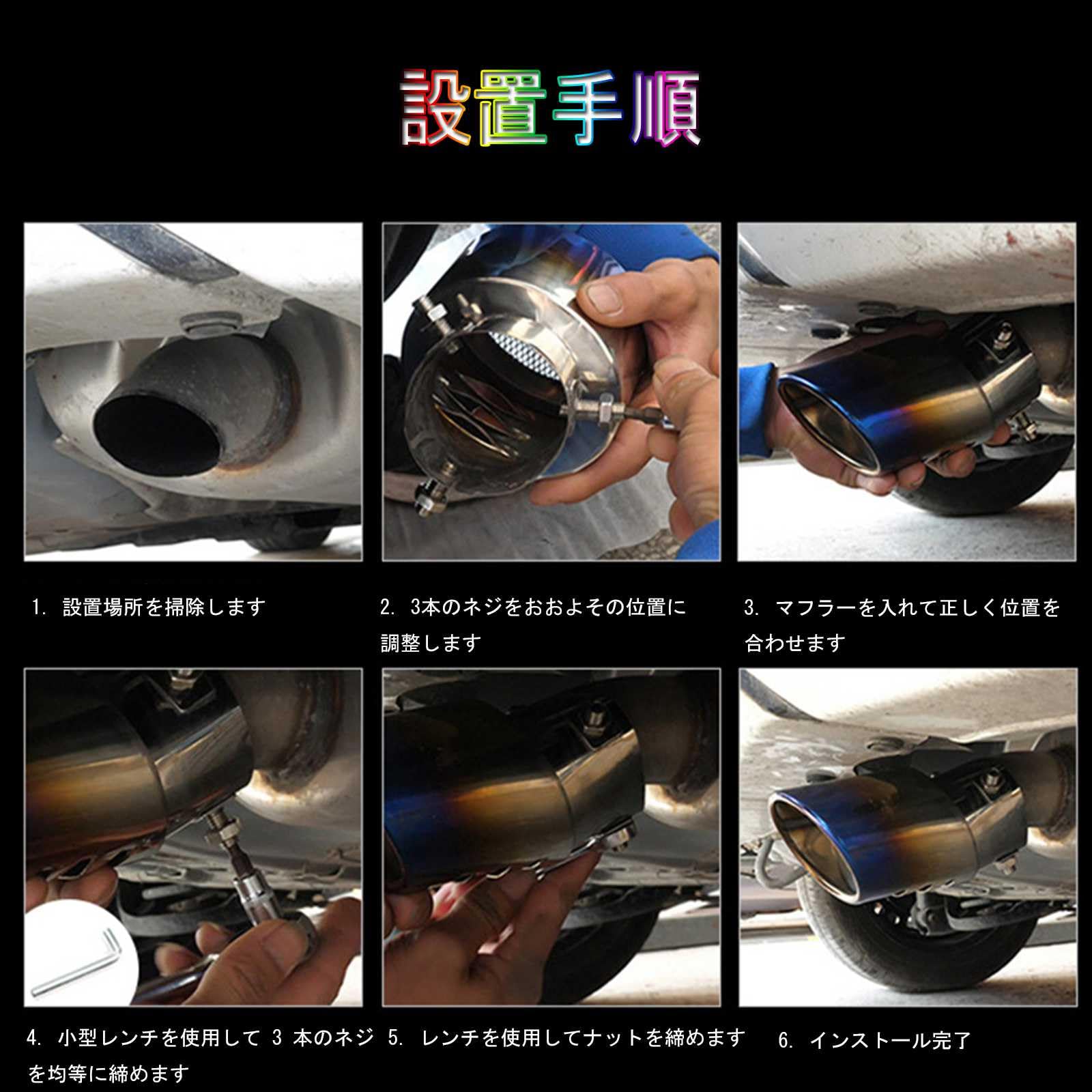 設置手順

1. 設置場所を掃除します

2. 3本のネジをおおよその位置に調整します

3. マフラーを入れて正しく位置を合わせます

4. 小型レンチを使用して 3 本のネジを均等に締めます

5. レンチを使用してナットを締めます

6. インストール完了