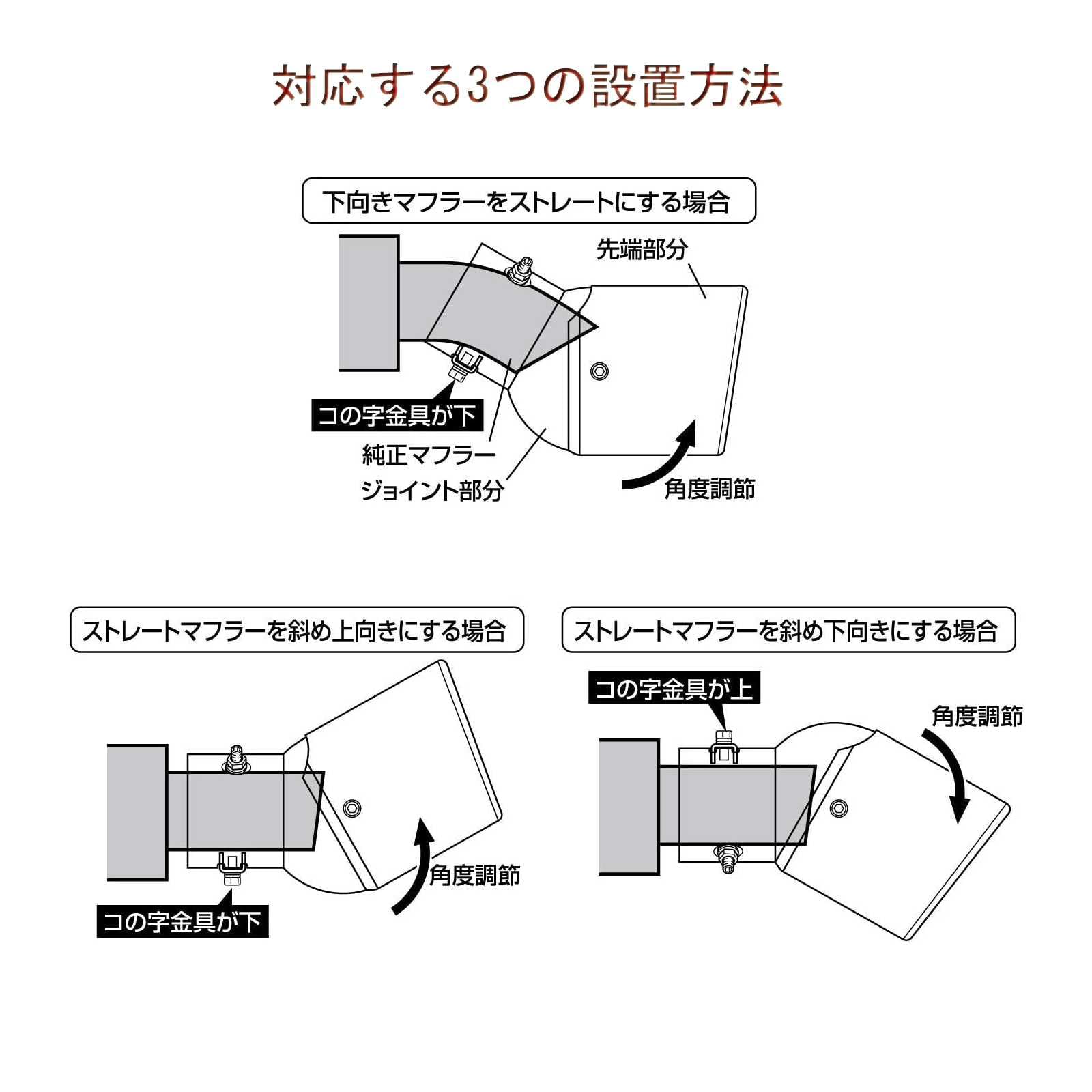 対応する3つの設置方法

下向きマフラーをストレートにする場合

先端部分

コの字金具が下

純正マフラー

ジョイント部分

角度調節

ストレートマフラーを斜め上向きにする場合

角度調節

コの字金具が下

ストレートマフラーを斜め下向きにする場合

コの字金具が上

角度調節