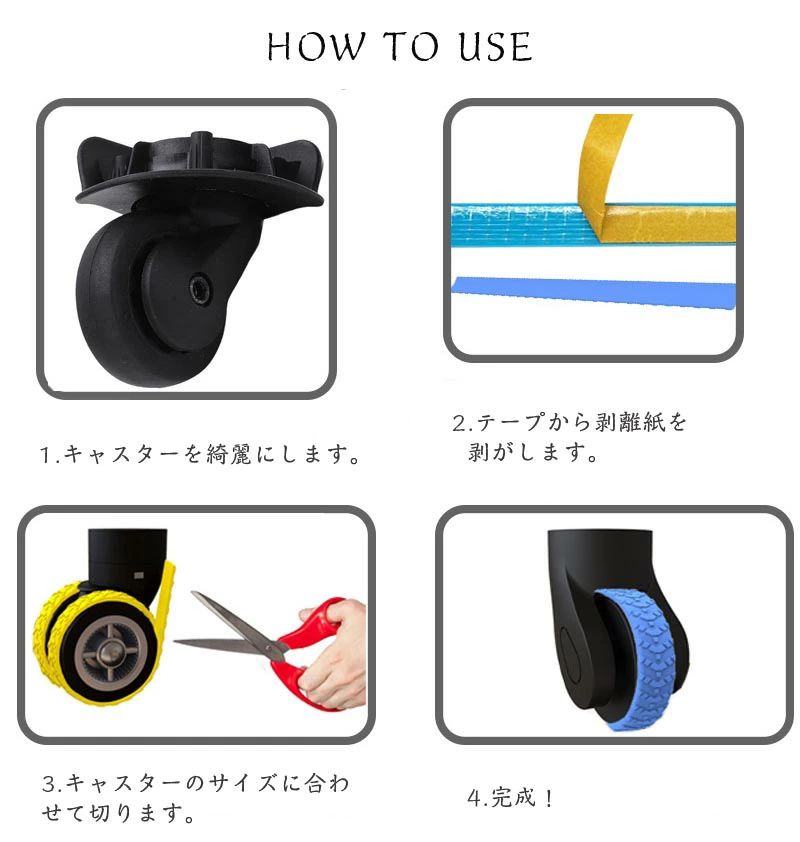 HOW TO USE

1.キャスターを綺麗にします。

2.テープから剥離紙を剥がします。

3.キャスターのサイズに合わせて切ります。

4.完成！