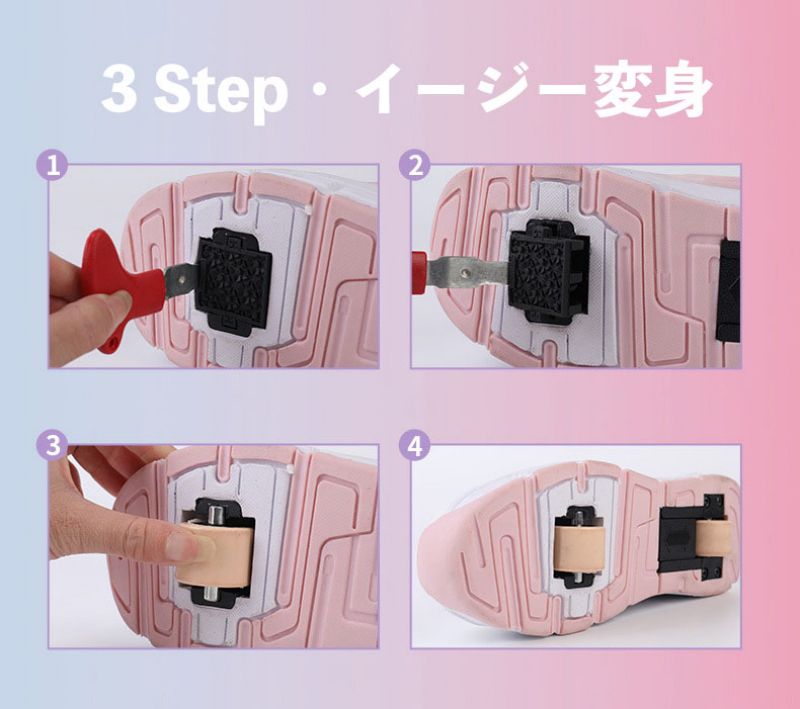 3 Step・イージー変身

1

2

3

4