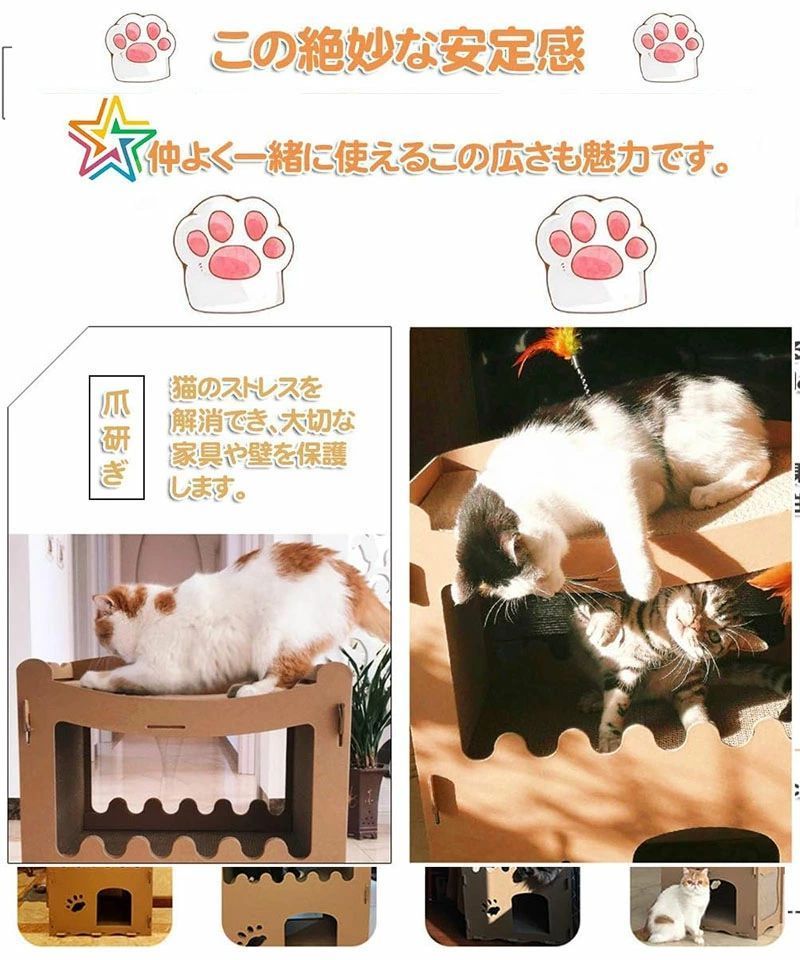 この絶妙な安定感

仲よく一緒に使えるこの広さも魅力です。

爪研ぎ

猫のストレスを解消でき、大切な家具や壁を保護します。