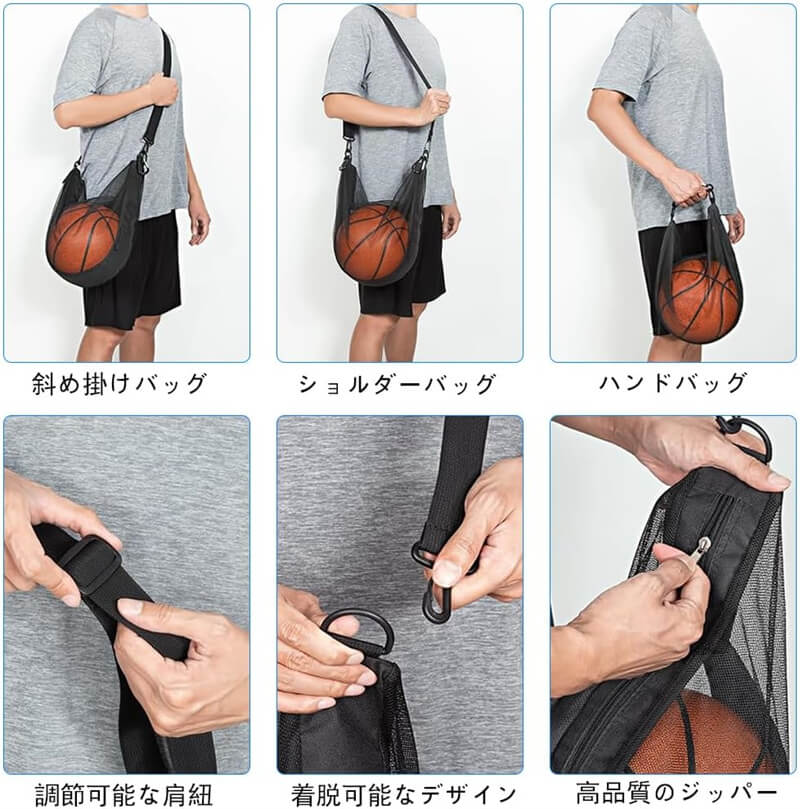 斜め掛けバッグ

ショルダーバッグ

ハンドバッグ

調節可能な肩紐

着脱可能なデザイン

高品質のジッパー