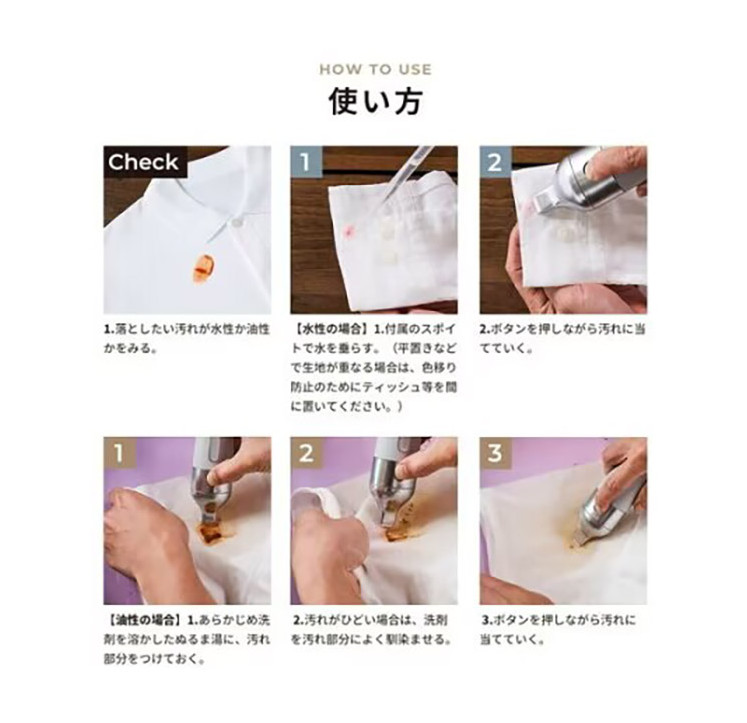 HOW TO USE
使い方

Check

1.落としたい汚れが水性か油性かをみる。

1

【水性の場合】1.付属のスポイトで水を垂らす。（平置きなどで生地が重なる場合は、色移り防止のためにティッシュ等を間に置いてください。）

2

2.ボタンを押しながら汚れに当てていく。

1

【油性の場合】1.あらかじめ洗剤を溶かしたぬるま湯に、汚れ部分をつけておく。

2

2.汚れがひどい場合は、洗剤を汚れ部分によく馴染ませる。

3

3.ボタンを押しながら汚れに当てていく。