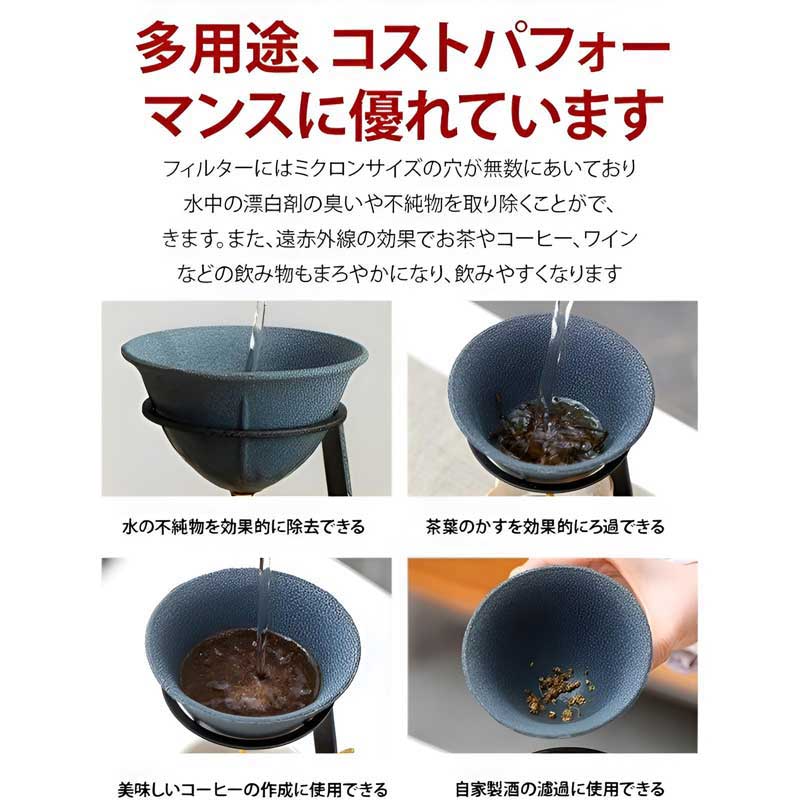 多用途、コストパフォーマンスに優れています

フィルターにはミクロンサイズの穴が無数にあいており水中の漂白剤の臭いや不純物を取り除くことがで、きます。また、遠赤外線の効果でお茶やコーヒー、ワインなどの飲み物もまろやかになり、飲みやすくなります

水の不純物を効果的に除去できる

茶葉のかすを効果的にろ過できる

美味しいコーヒーの作成に使用できる

自家製酒の濾過に使用できる