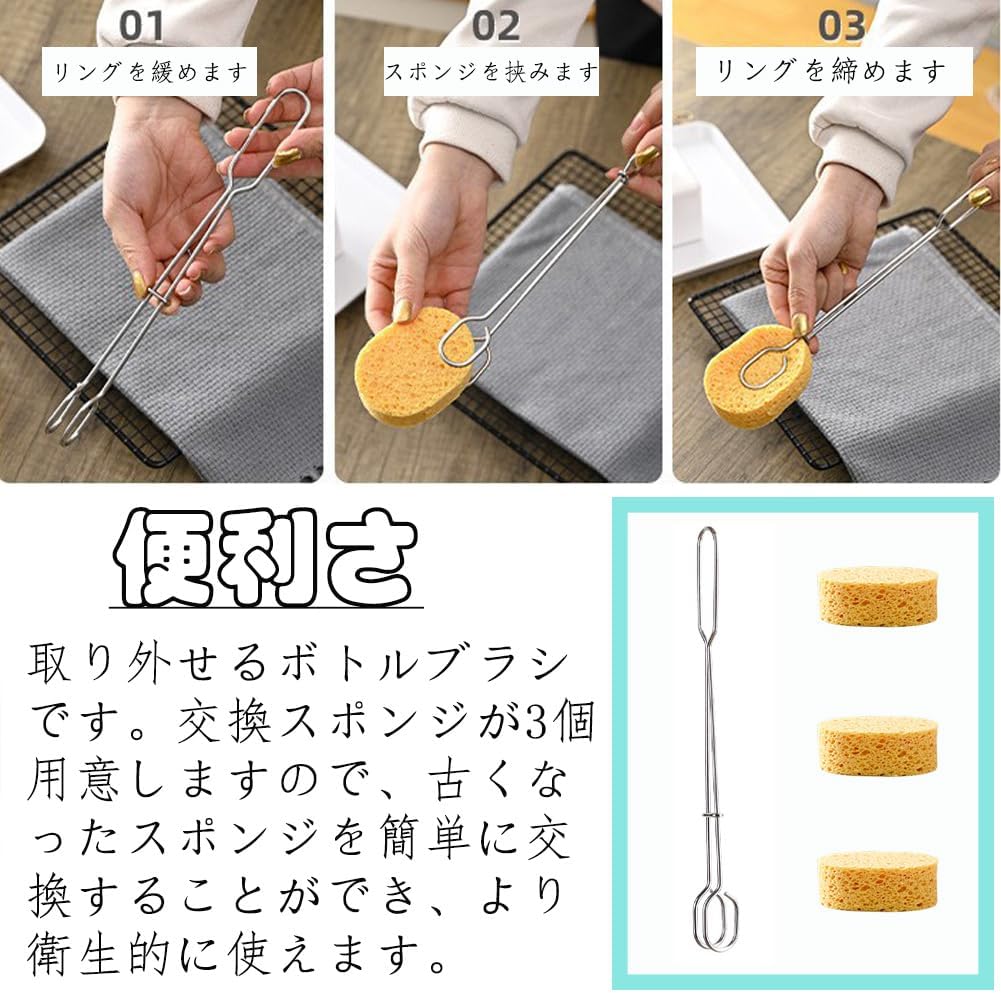 01
リングを緩めます

02
スポンジを挟みます

03
リングを締めます

便利さ

取り外せるボトルブラシです。交換スポンジが3個用意しますので、古くなったスポンジを簡単に交換することができ、より衛生的に使えます。