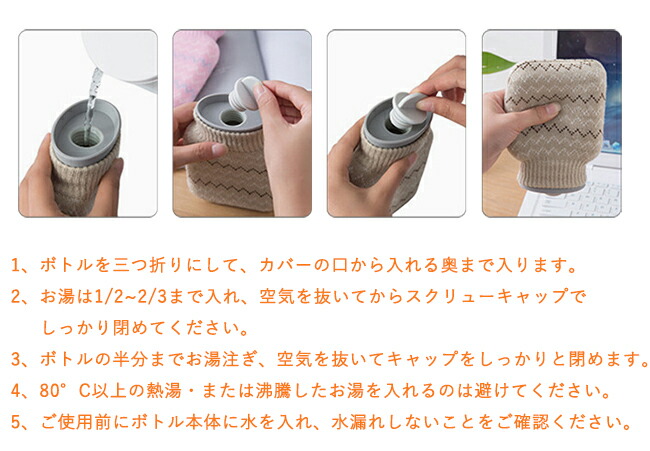 1、ボトルを三つ折りにして、カバーの口から入れる奥まで入ります。

2、お湯は1/2~2/3まで入れ、空気を抜いてからスクリューキャップでしっかり閉めてください。

3、ボトルの半分までお湯注ぎ、空気を抜いてキャップをしっかりと閉めます。

4、80° C以上の熱湯・または沸騰したお湯を入れるのは避けてください。

5、ご使用前にボトル本体に水を入れ、水漏れしないことをご確認ください。