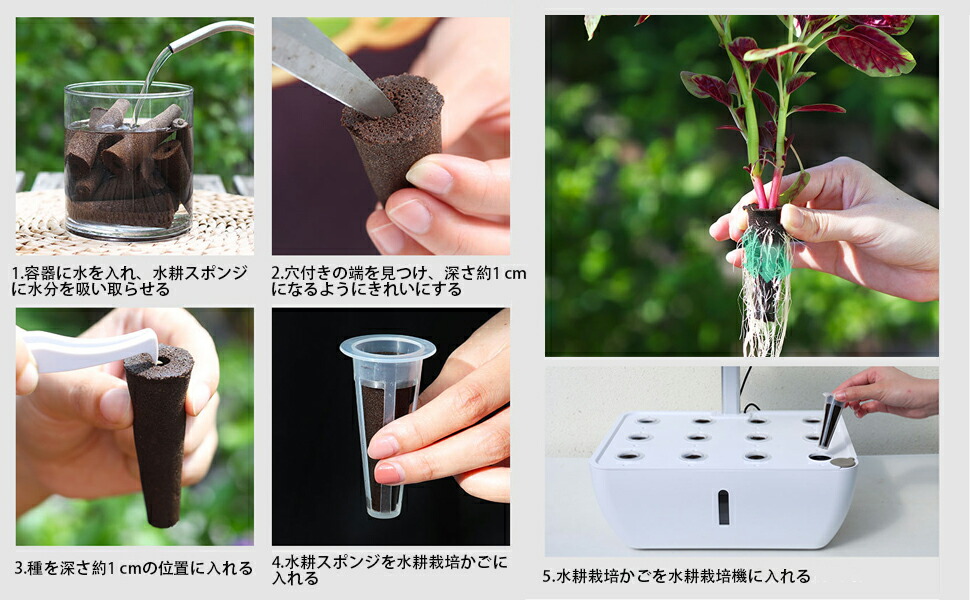 1.容器に水を入れ、水耕スポンジに水分を吸い取らせる

2.穴付きの端を見つけ、深さ約1 cmになるようにきれいにする

3.種を深さ約1 cmの位置に入れる

4.水耕スポンジを水耕栽培かごに入れる

5.水耕栽培かごを水耕栽培機に入れる