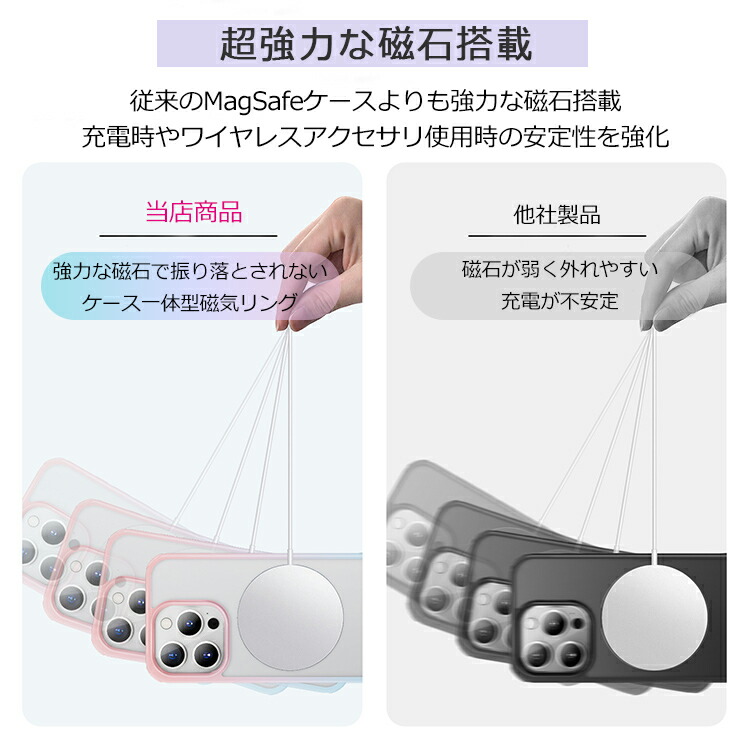 超強力な磁石搭載

従来のMagSafeケースよりも強力な磁石搭載
充電時やワイヤレスアクセサリ使用時の安定性を強化

当店商品

強力な磁石で振り落とされない
ケース一体型磁気リング

他社製品

磁石が弱く外れやすい
充電が不安定