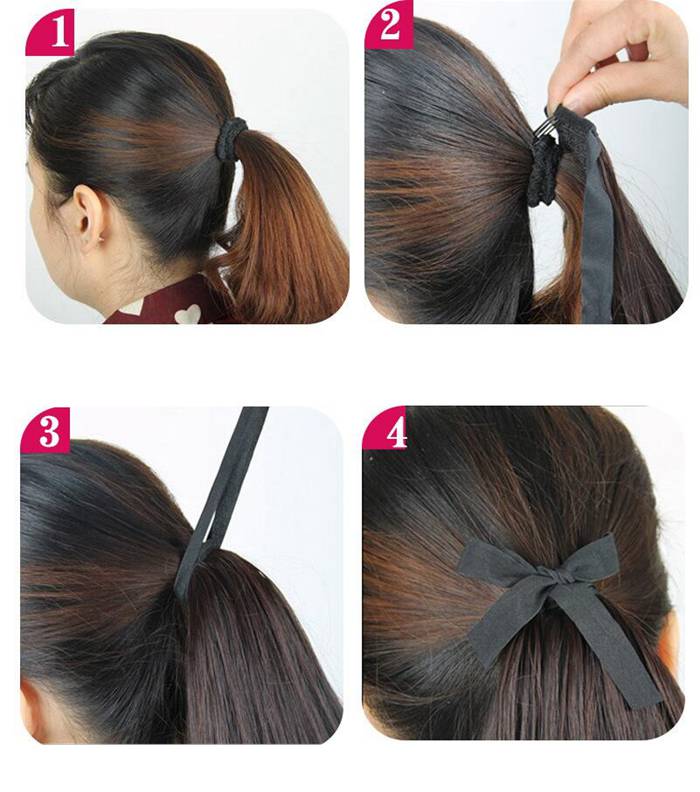 1

2

3

4