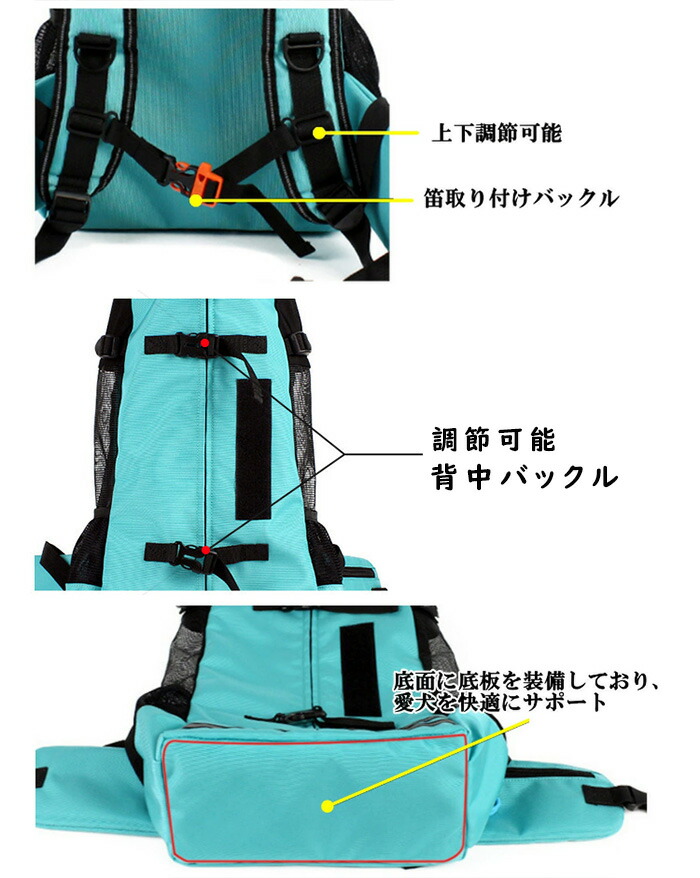 上下調節可能

笛取り付けバックル

調節可能
背中バックル

底面に底板を装備しており、
愛犬を快適にサポート