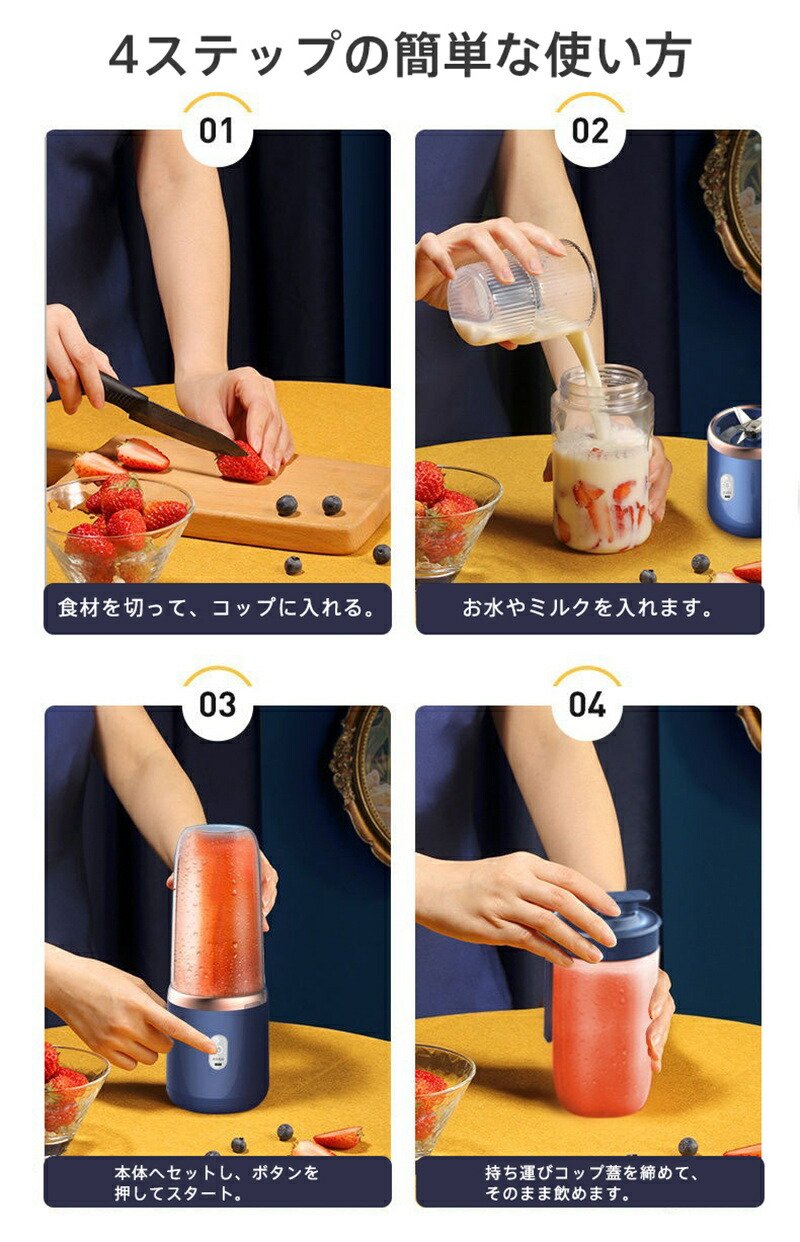 4ステップの簡単な使い方

01

食材を切って、コップに入れる。

02

お水やミルクを入れます。

03

本体へセットし、ボタンを押してスタート。

04

持ち運びコップ蓋を締めて、そのまま飲めます。