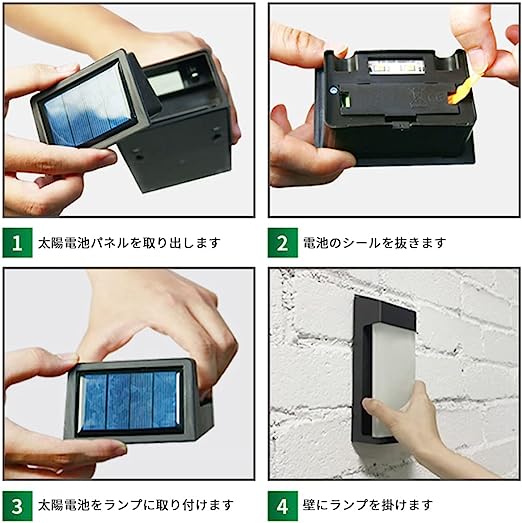 1 太陽電池パネルを取り出します

2 電池のシールを抜きます

3 太陽電池をランプに取り付けます

4 壁にランプを掛けます