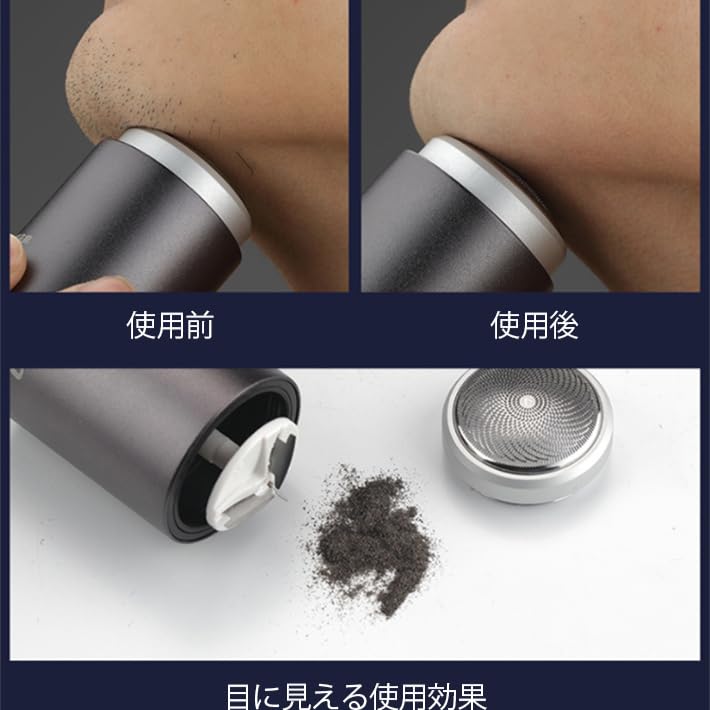 使用前

使用後

目に見える使用効果