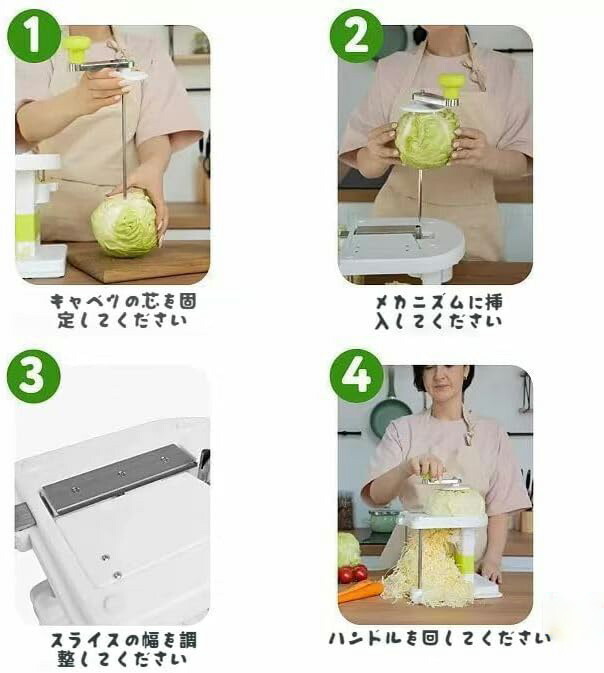 1

キャベツの芯を固定してください

2

メカニズムに挿入してください

3

スライスの幅を調整してください

4

ハンドルを回してください