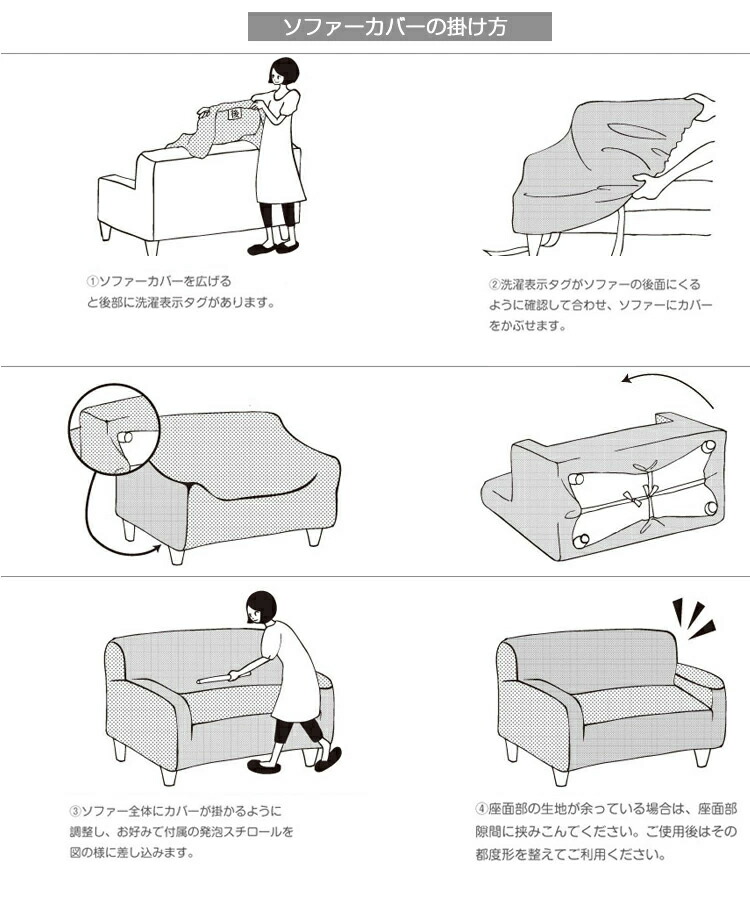 ソファーカバーの掛け方

後

①ソファーカバーを広げると後部に洗濯表示タグがあります。

②洗濯表示タグがソファーの後面にくるように確認して合わせ、ソファーにカバーをかぶせます。

③ソファー全体にカバーが掛かるように調整し、お好みで付属の発泡スチロールを図の様に差し込みます。

④座面部の生地が余っている場合は、座面部隙間に挟みこんでください。ご使用後はその都度形を整えてご利用ください。