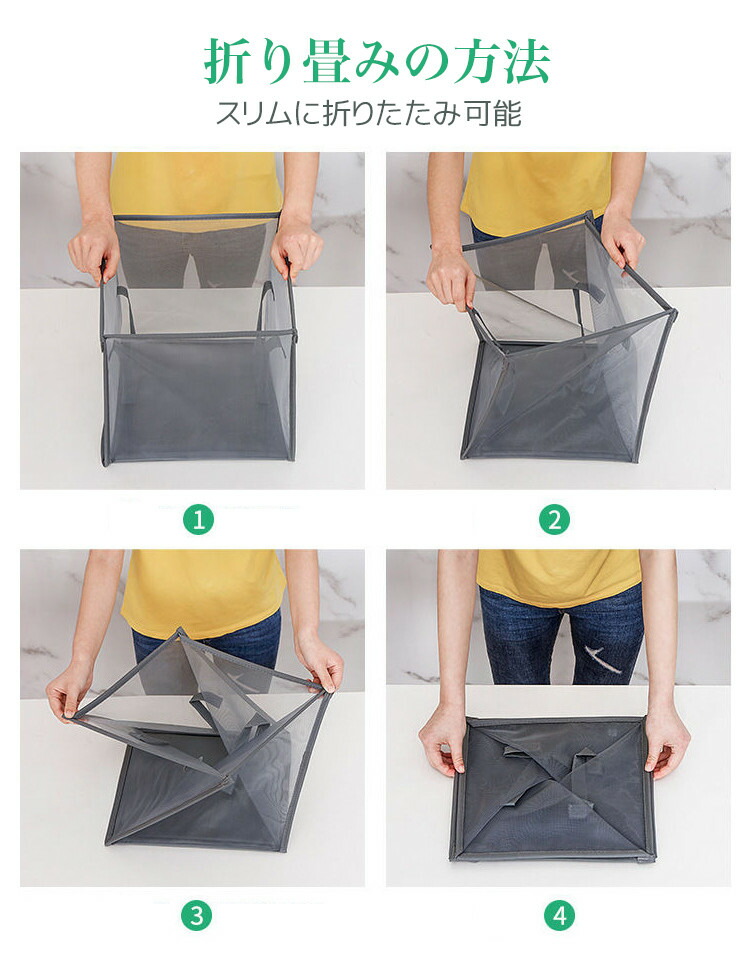 折り畳みの方法
スリムに折りたたみ可能

1

2

3

4