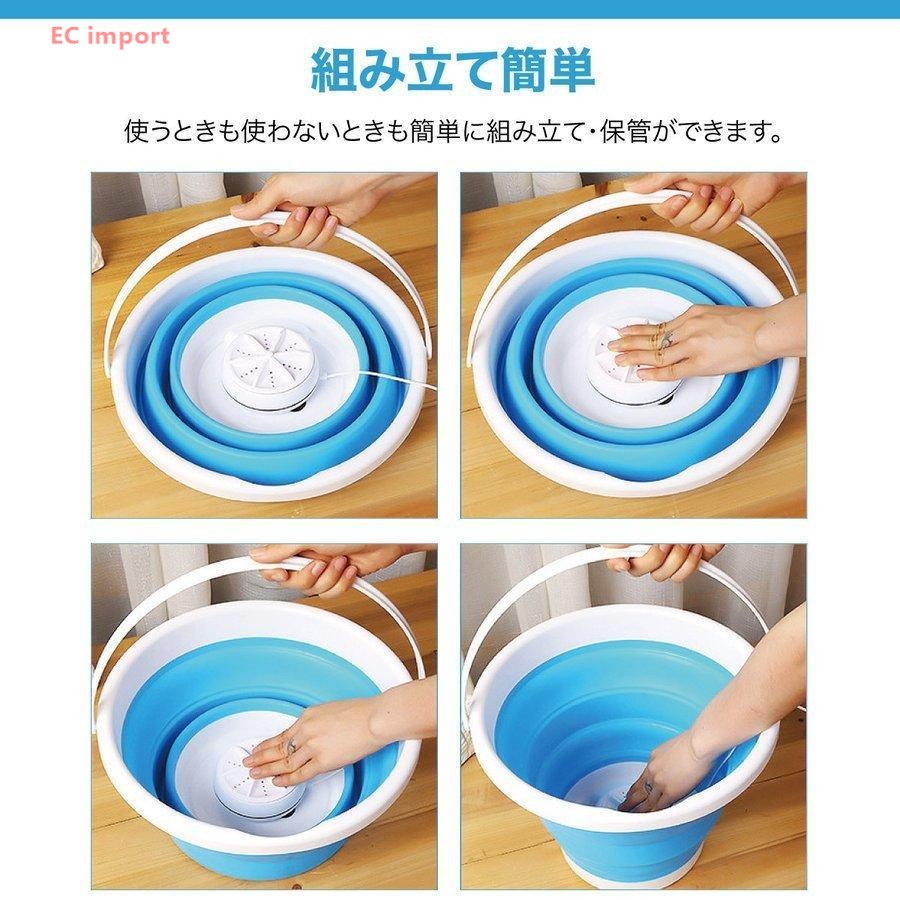 EC import

組み立て簡単

使うときも使わないときも簡単に組み立て・保管ができます。