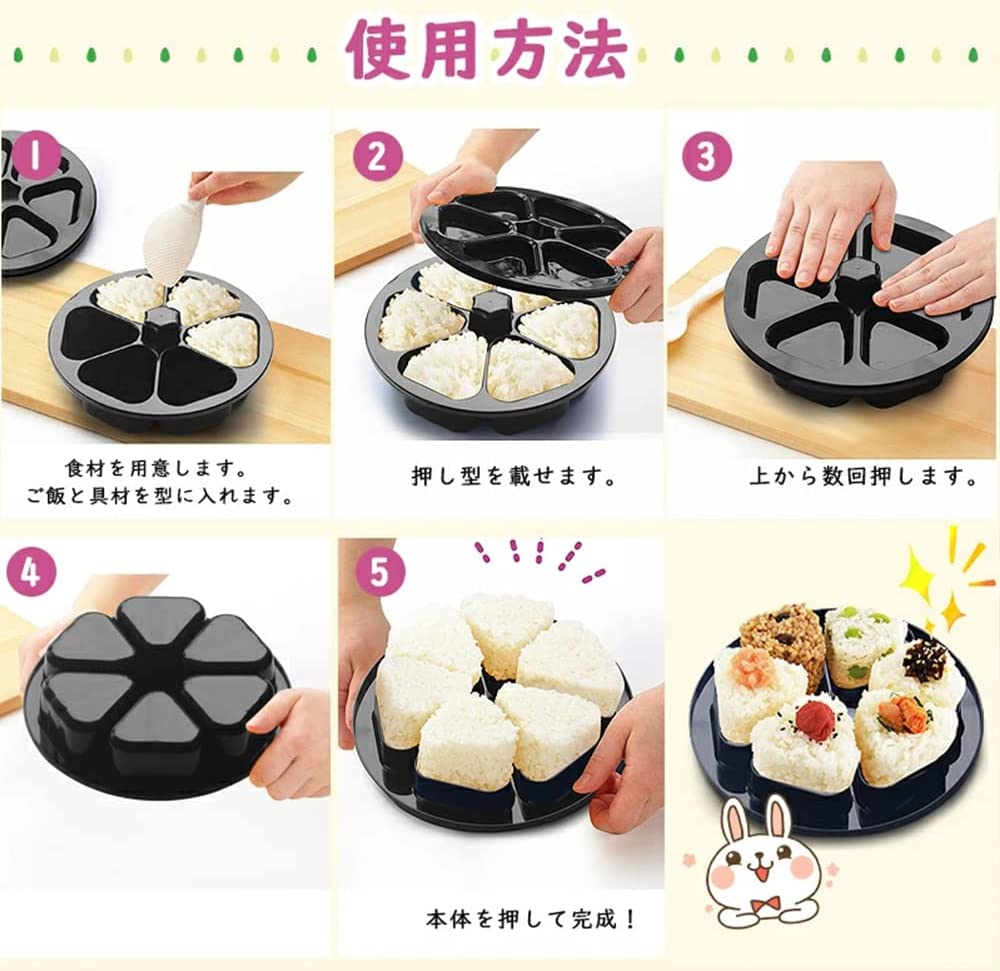 使用方法

1
食材を用意します。
ご飯と具材を型に入れます。

2
押し型を載せます。

3
上から数回押します。

4

5
本体を押して完成！