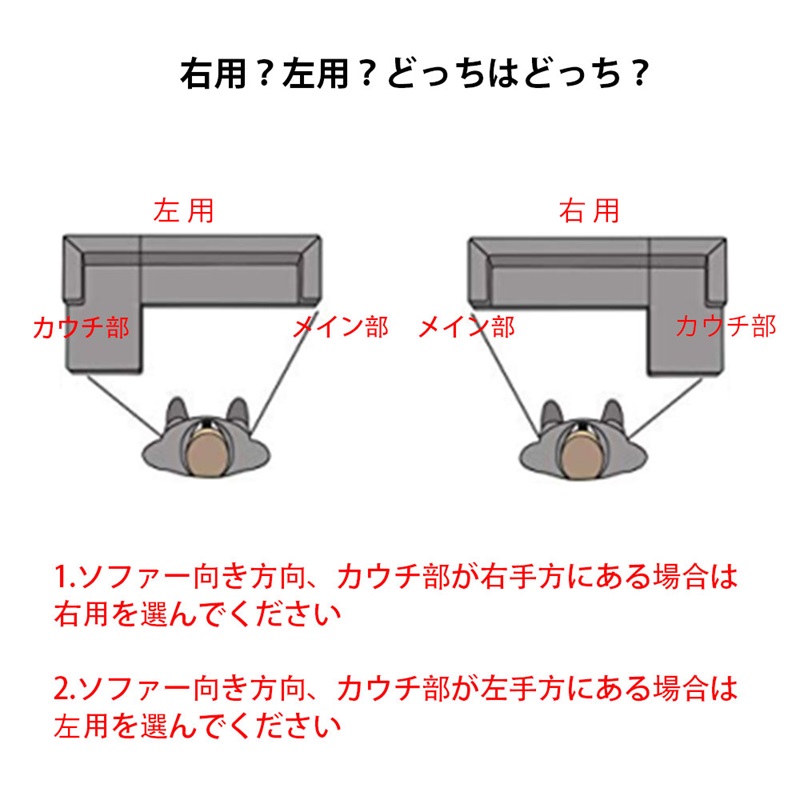 右用？左用？どっちはどっち？

左用

カウチ部

メイン部

右用

メイン部

カウチ部

1.ソファー向き方向、カウチ部が右手方にある場合は右用を選んでください

2.ソファー向き方向、カウチ部が左手方にある場合は左用を選んでください