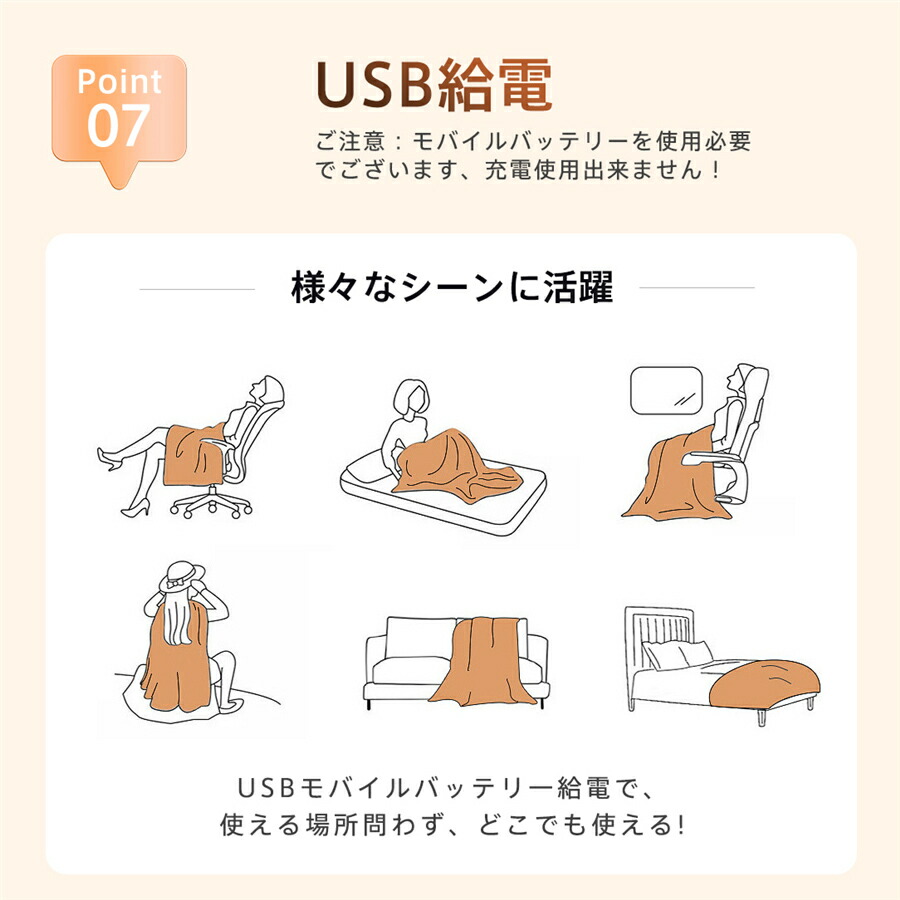 Point
07

USB給電

ご注意：モバイルバッテリーを使用必要でございます、充電使用出来ません！

様々なシーンに活躍

USBモバイルバッテリー給電で、
使える場所問わず、どこでも使える!