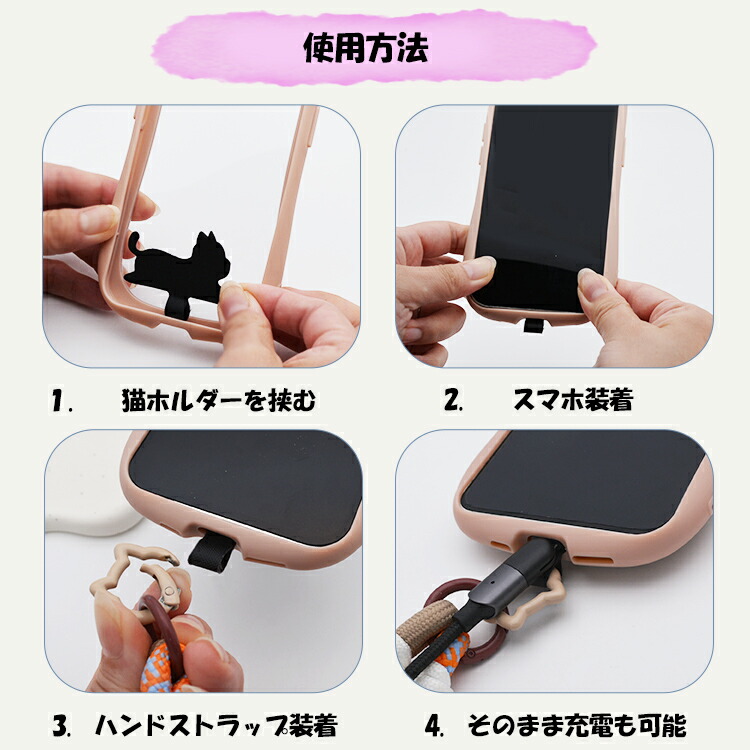 使用方法

1. 猫ホルダーを挟む

2. スマホ装着

3. ハンドストラップ装着

4. そのまま充電も可能