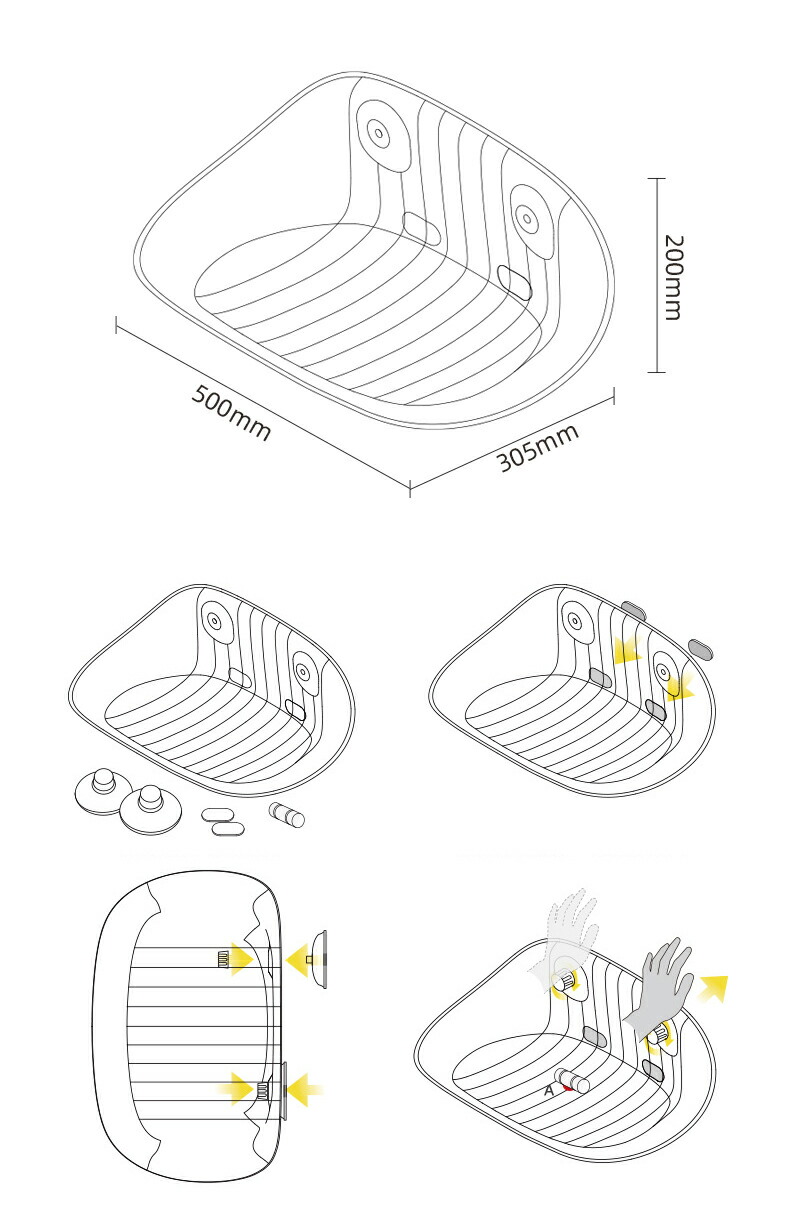 200mm

500mm

305mm

A