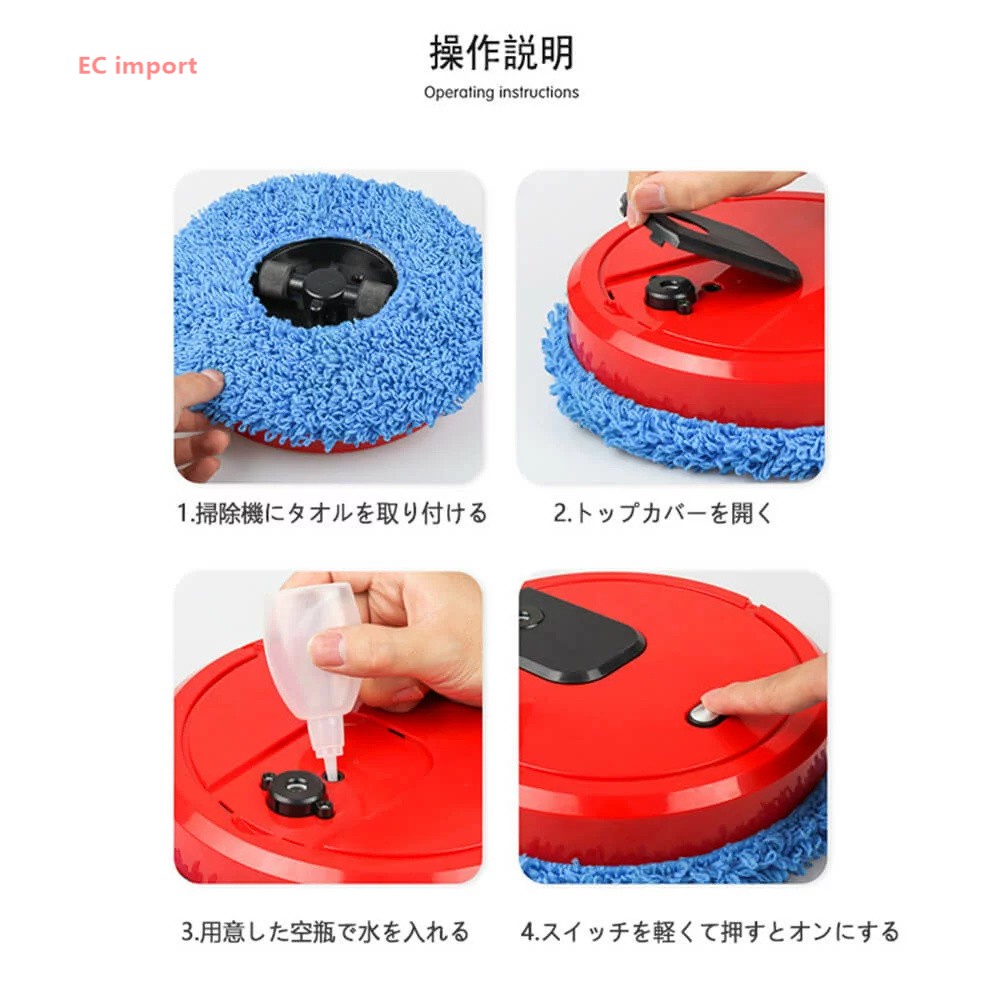 EC import

操作説明

Operating instructions

1.掃除機にタオルを取り付ける

2.トップカバーを開く

3.用意した空瓶で水を入れる

4.スイッチを軽くて押すとオンにする