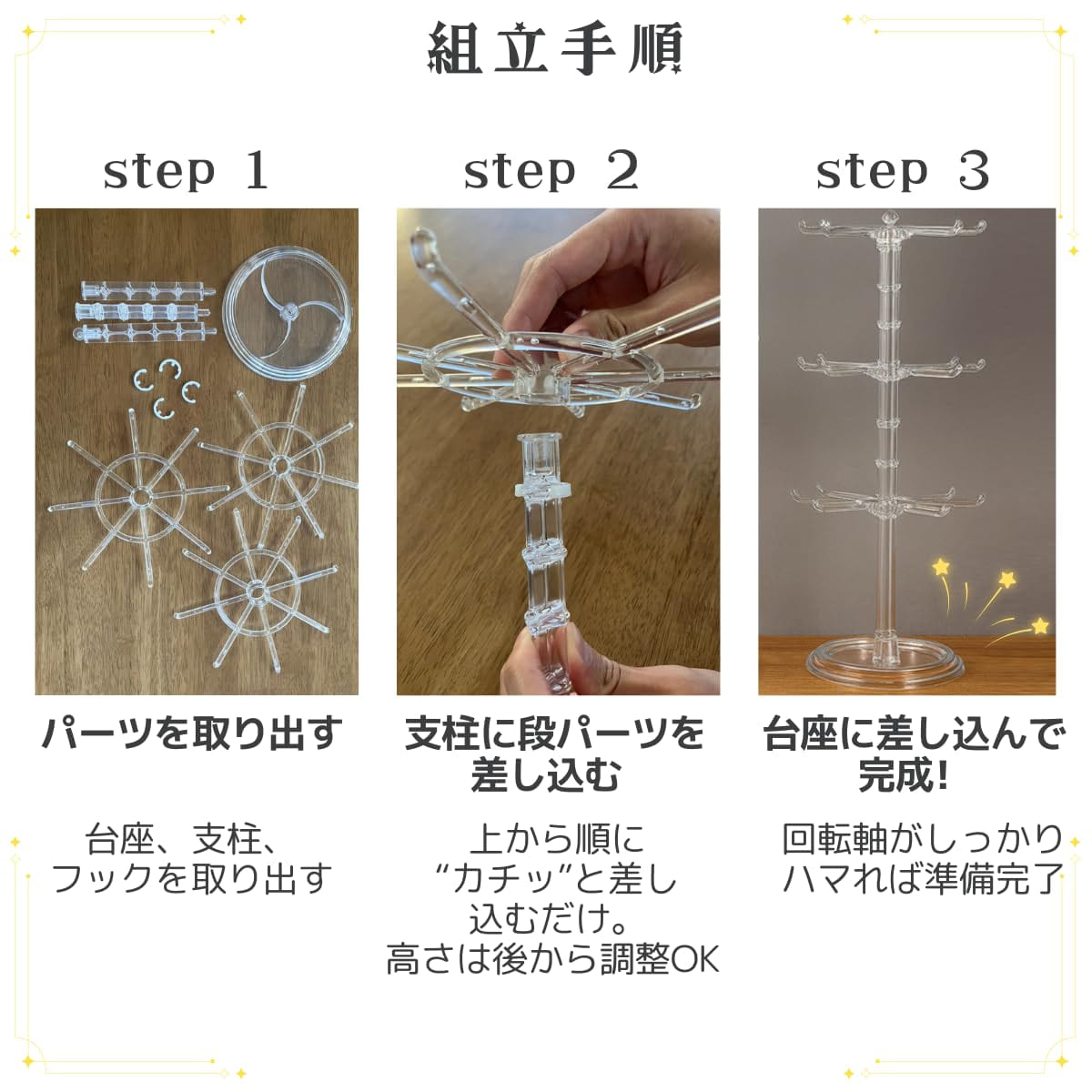 組立手順

step 1

パーツを取り出す

台座、支柱、フックを取り出す

step 2

支柱に段パーツを差し込む

上から順に“カチッ”と差し込むだけ。高さは後から調整OK

step 3

台座に差し込んで完成!

回転軸がしっかりハマれば準備完了