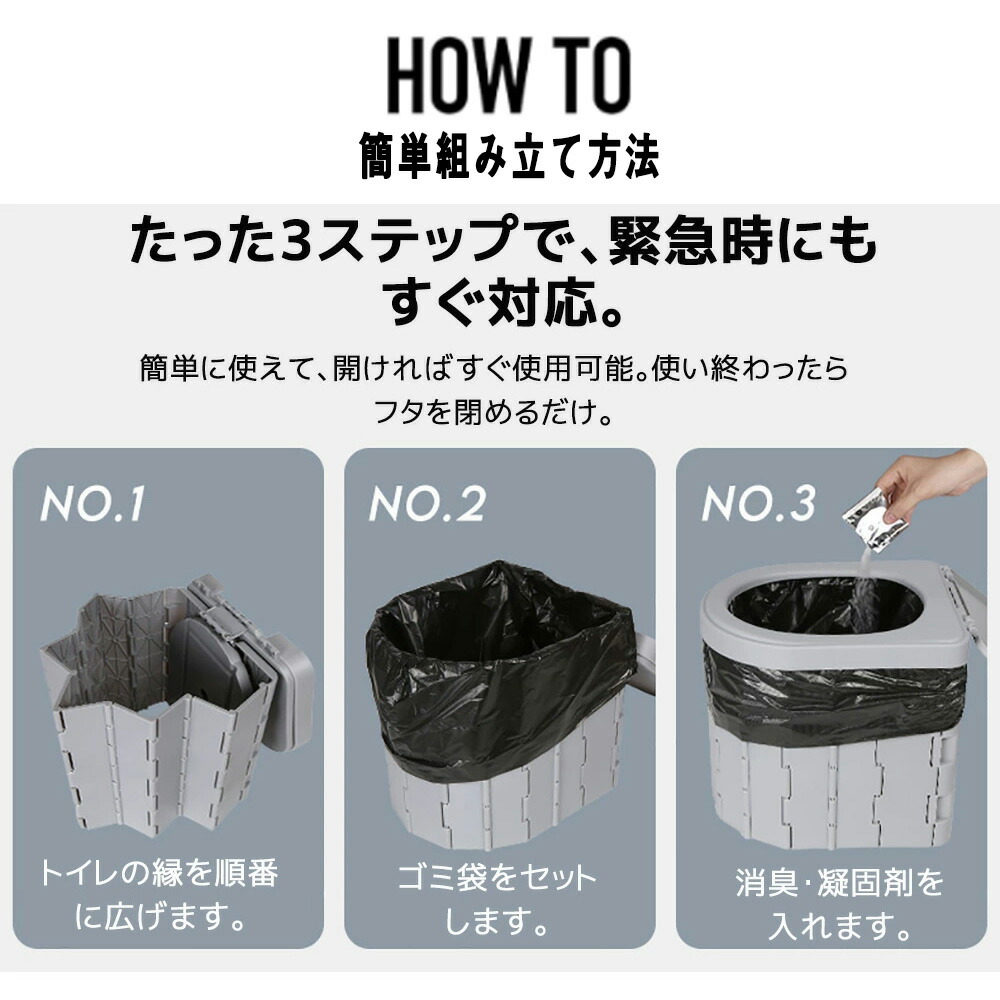 HOW TO
簡単組み立て方法

たった3ステップで、緊急時にもすぐ対応。

簡単に使えて、開ければすぐ使用可能。使い終わったらフタを閉めるだけ。

NO.1
トイレの縁を順番に広げます。

NO.2
ゴミ袋をセットします。

NO.3
消臭･凝固剤を入れます。