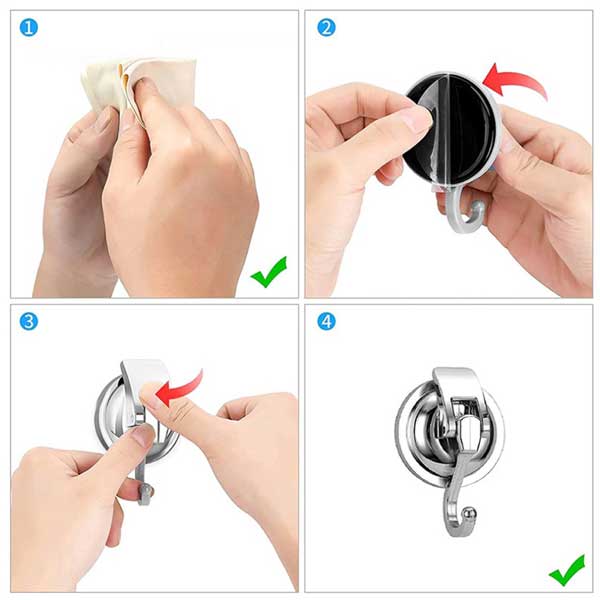 1
2
3
4