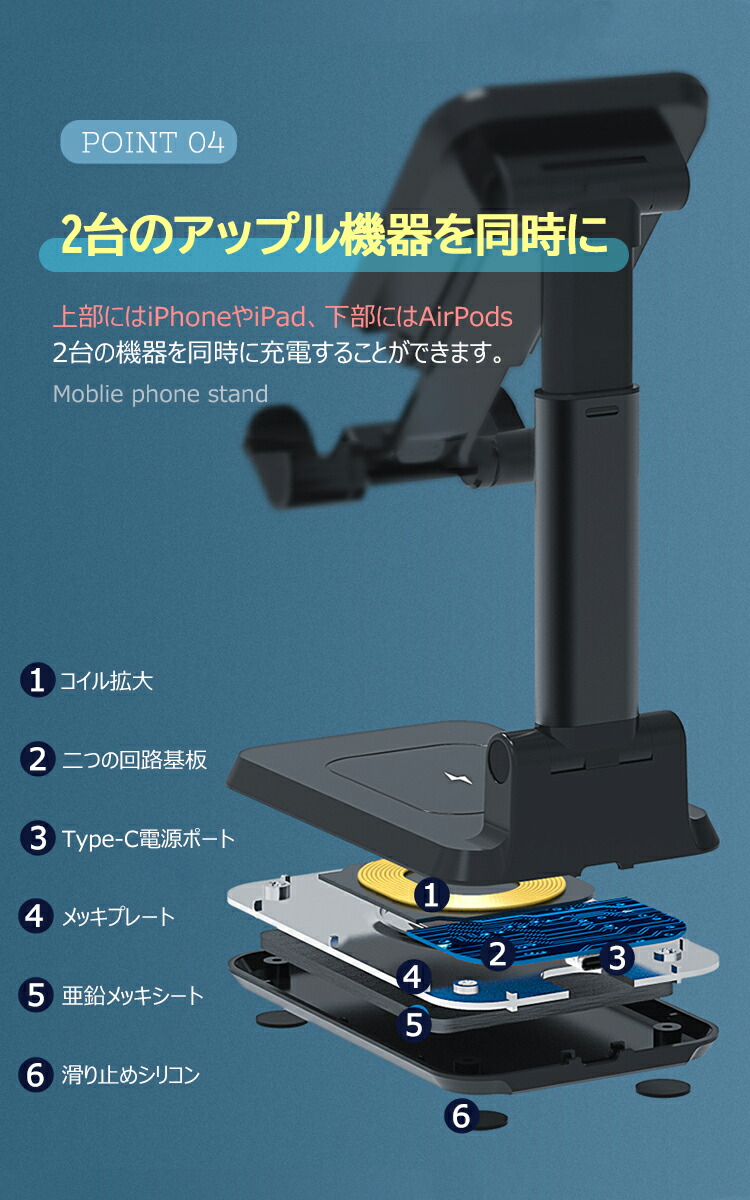 POINT 04

2台のアップル機器を同時に

上部にはiPhoneやiPad、下部にはAirPods
2台の機器を同時に充電することができます。

Moblie phone stand

1 コイル拡大

2 二つの回路基板

3 Type-C電源ポート

4 メッキプレート

5 亜鉛メッキシート

6 滑り止めシリコン

1

2

3

4

5

6