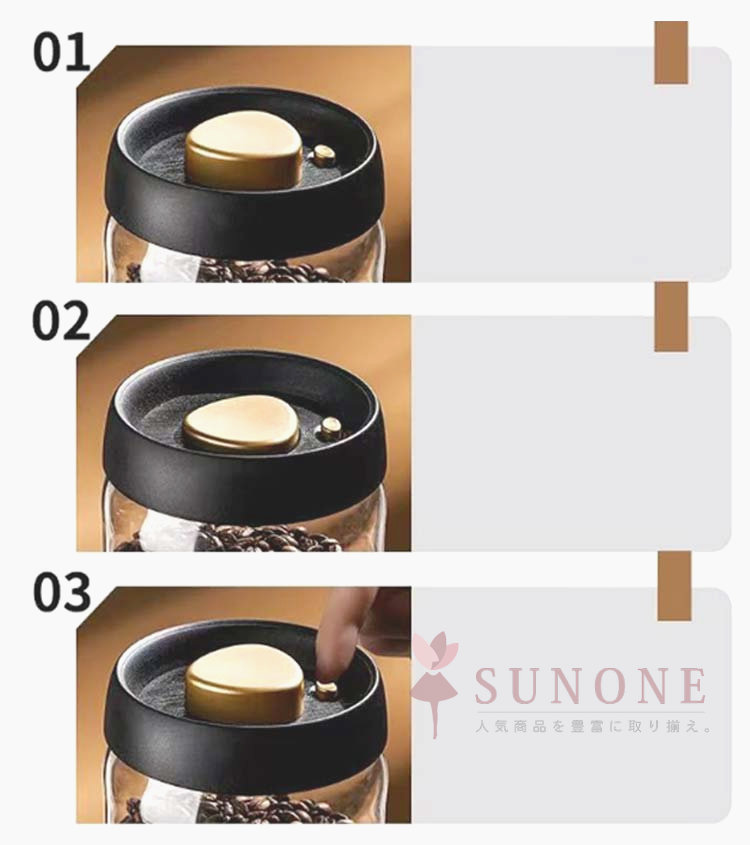 01

02

03

SUNONE
人気商品を豊富に取り揃え。