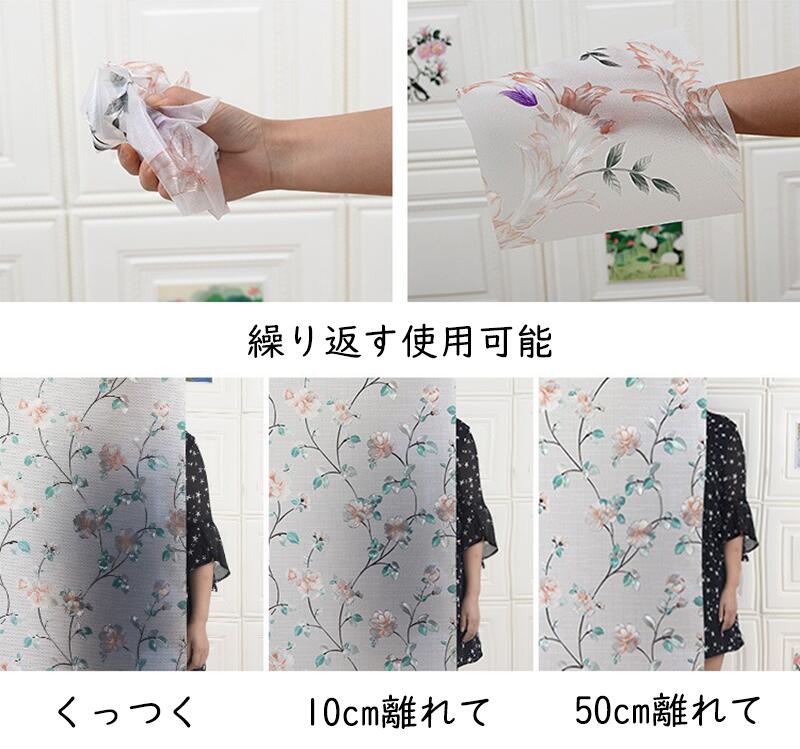 繰り返す使用可能

くっつく

10cm離れて

50cm離れて