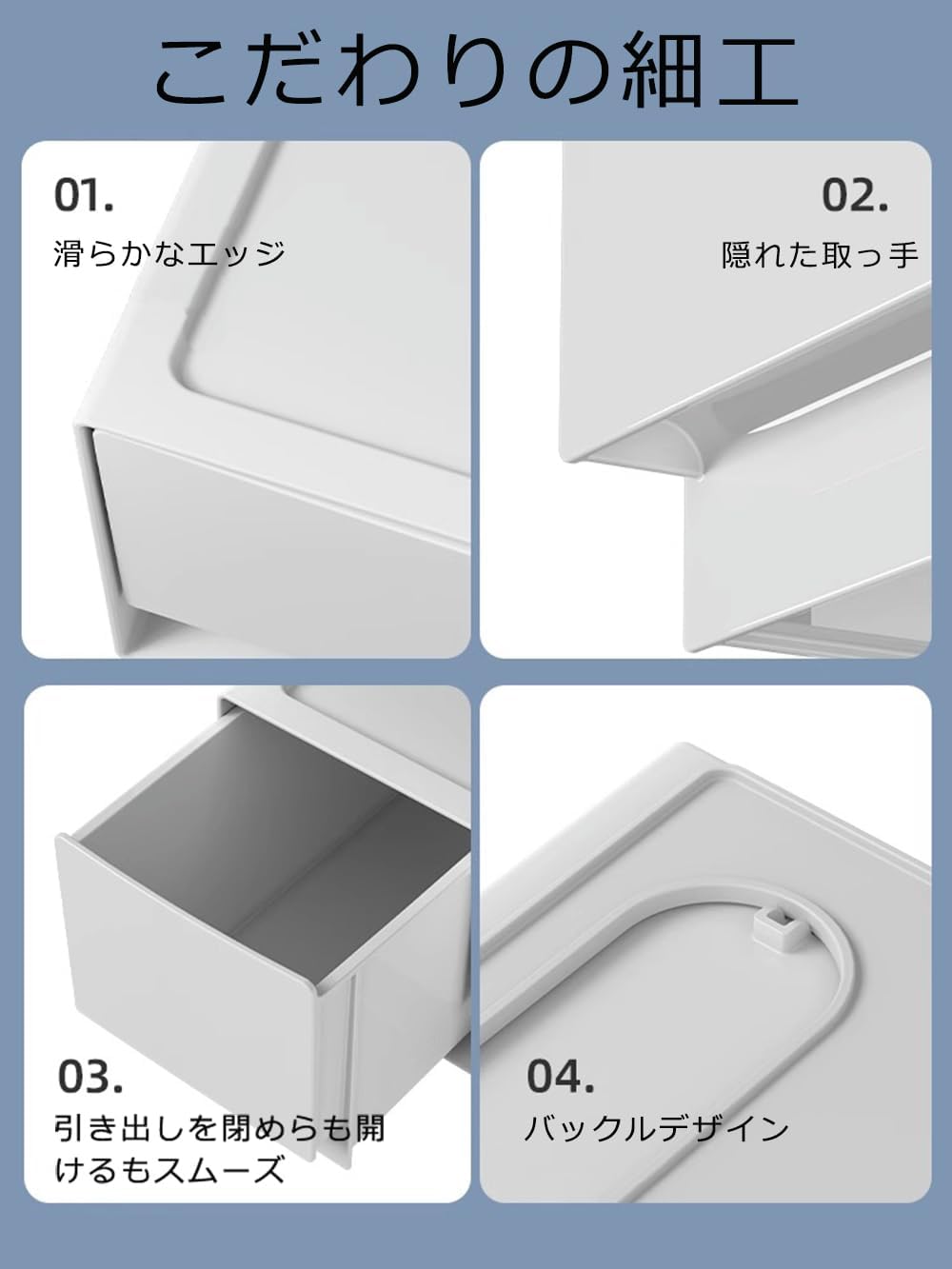 こだわりの細工

01.
滑らかなエッジ

02.
隠れた取っ手

03.
引き出しを閉めらも開けるもスムーズ

04.
バックルデザイン