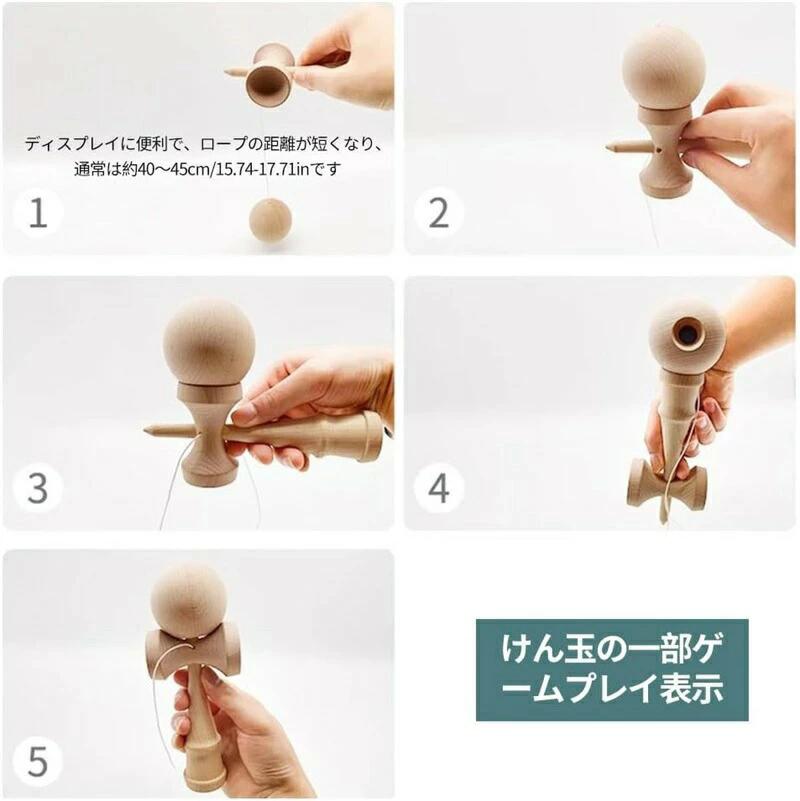 ディスプレイに便利で、ロープの距離が短くなり、通常は約40～45cm/15.74-17.71inです

1

2

3

4

5

けん玉の一部ゲームプレイ表示