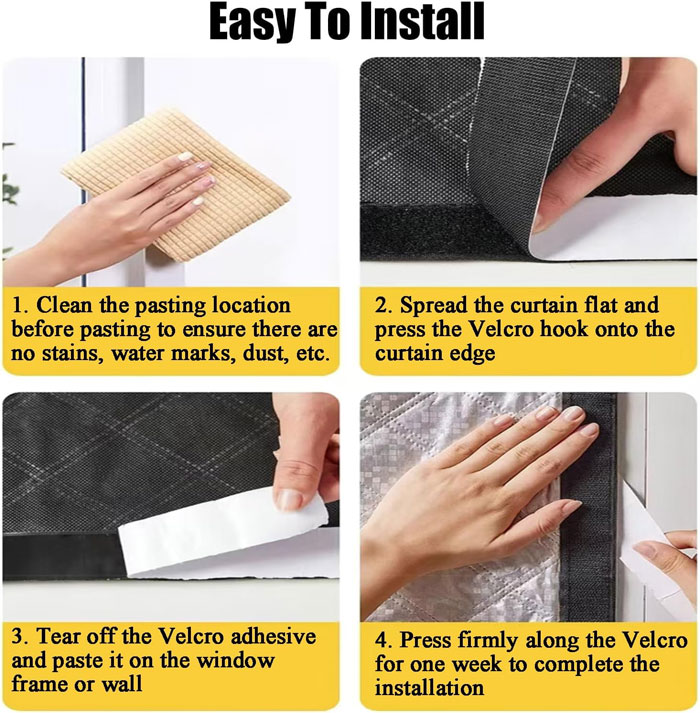 Easy To Install

1. Clean the pasting location before pasting to ensure there are no stains, water marks, dust, etc.

2. Spread the curtain flat and press the Velcro hook onto the curtain edge

3. Tear off the Velcro adhesive and paste it on the window frame or wall

4. Press firmly along the Velcro for one week to complete the installation