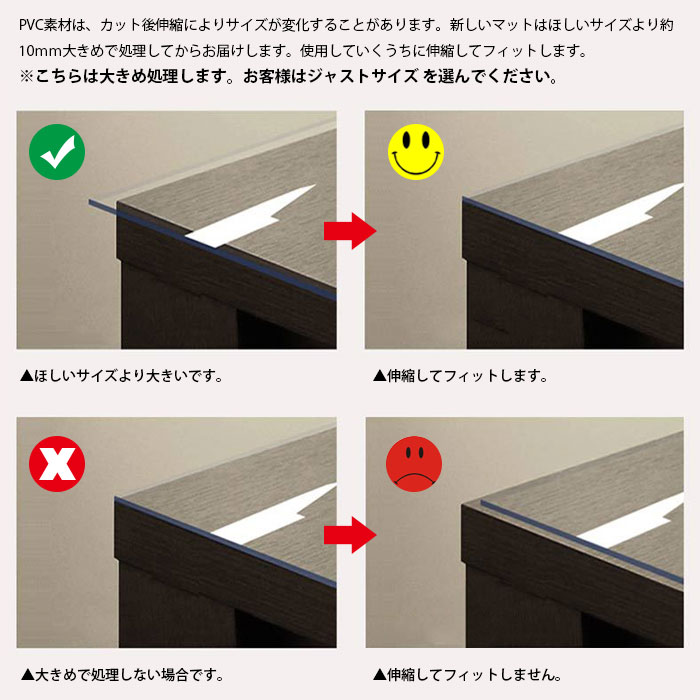 PVC素材は、カット後伸縮によりサイズが変化することがあります。新しいマットはほしいサイズより約10mm大きめで処理してからお届けします。使用していくうちに伸縮してフィットします。
※こちらは大きめ処理します。お客様はジャストサイズ を選んでください。

▲ほしいサイズより大きいです。

▲伸縮してフィットします。

▲大きめで処理しない場合です。

▲伸縮してフィットしません。